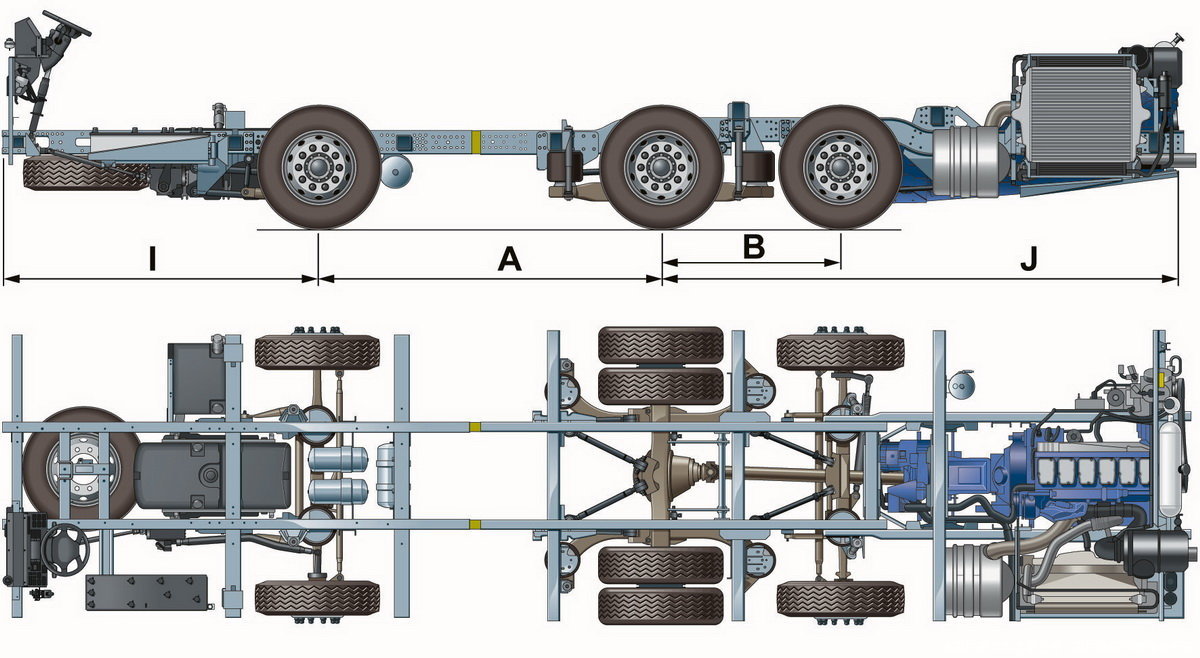 I
A
B
J